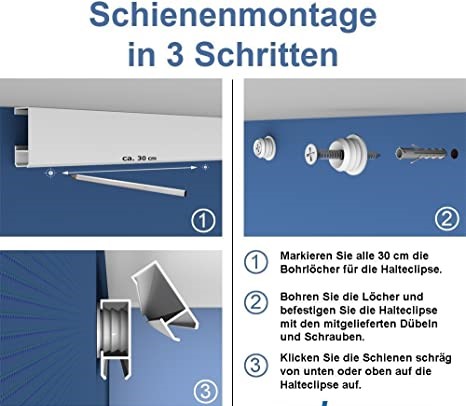 Schienenmontage in 3 Schritten

ca. 30 cm

①

②

③

① Markieren Sie alle 30 cm die Bohrlöcher für die Halteclipse.

② Bohren Sie die Löcher und befestigen Sie die Halteclipse mit den mitgelieferten Dübeln und Schrauben.

③ Klicken Sie die Schienen schräg von unten oder oben auf die Halteclipse auf.